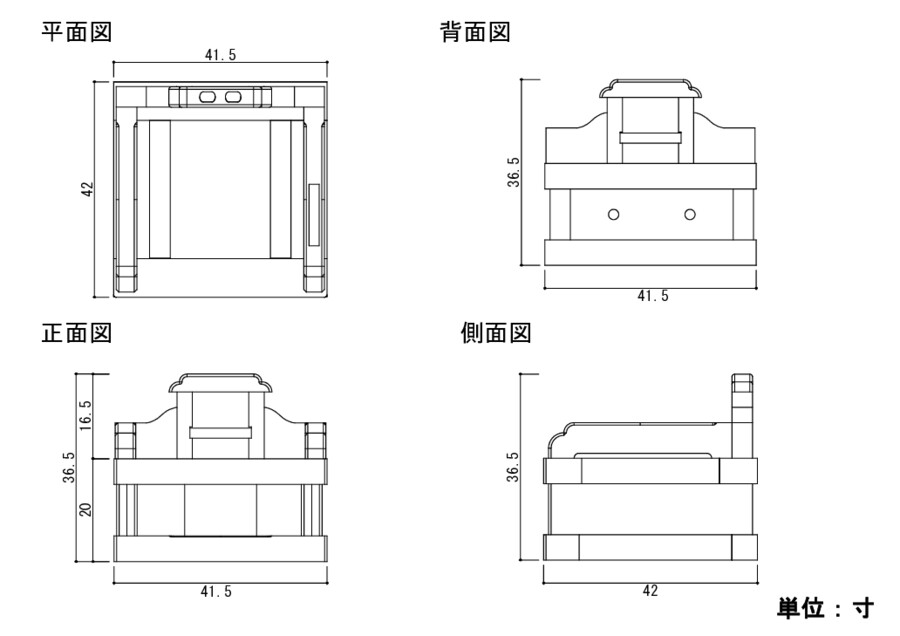 平面図

41.5

42

背面図

36.5

41.5

正面図

16.5

36.5

20

41.5

側面図

36.5

42

単位：寸