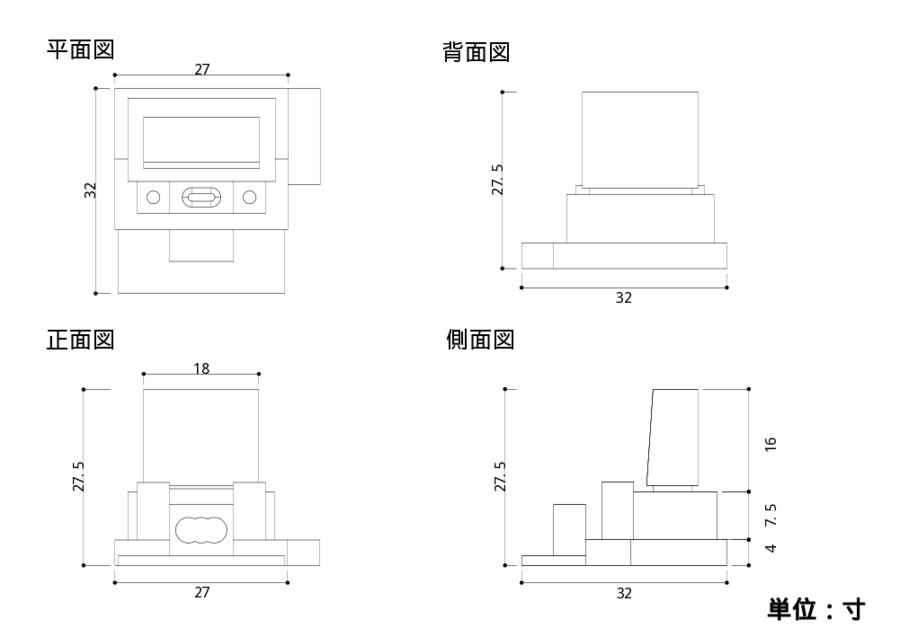 平面図

27

32

背面図

27.5

32

正面図

18

27.5

27

側面図

27.5

16

7.5

4

32

単位：寸