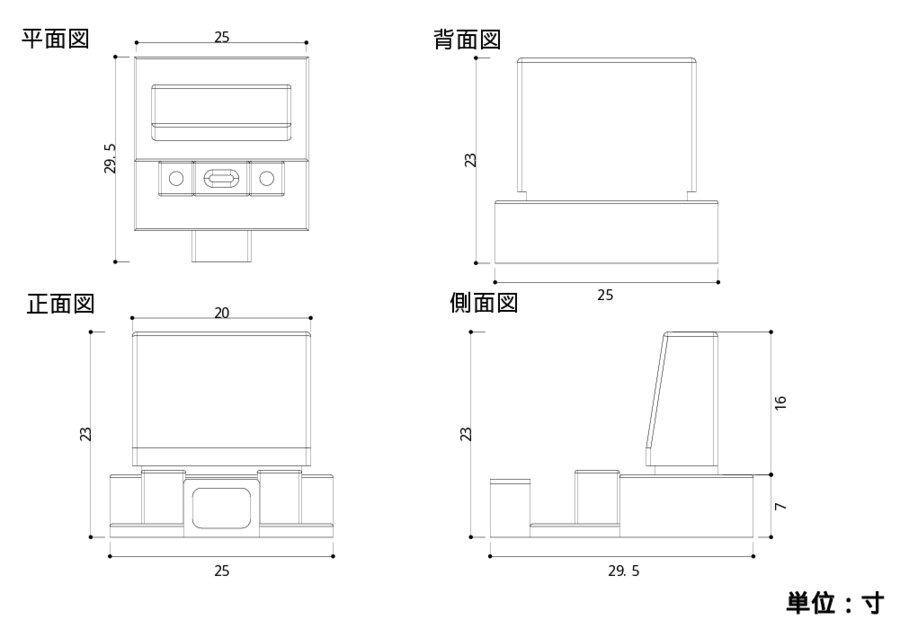 平面図

25

29.5

背面図

23

25

正面図

20

23

25

側面図

23

16

7

29.5

単位：寸